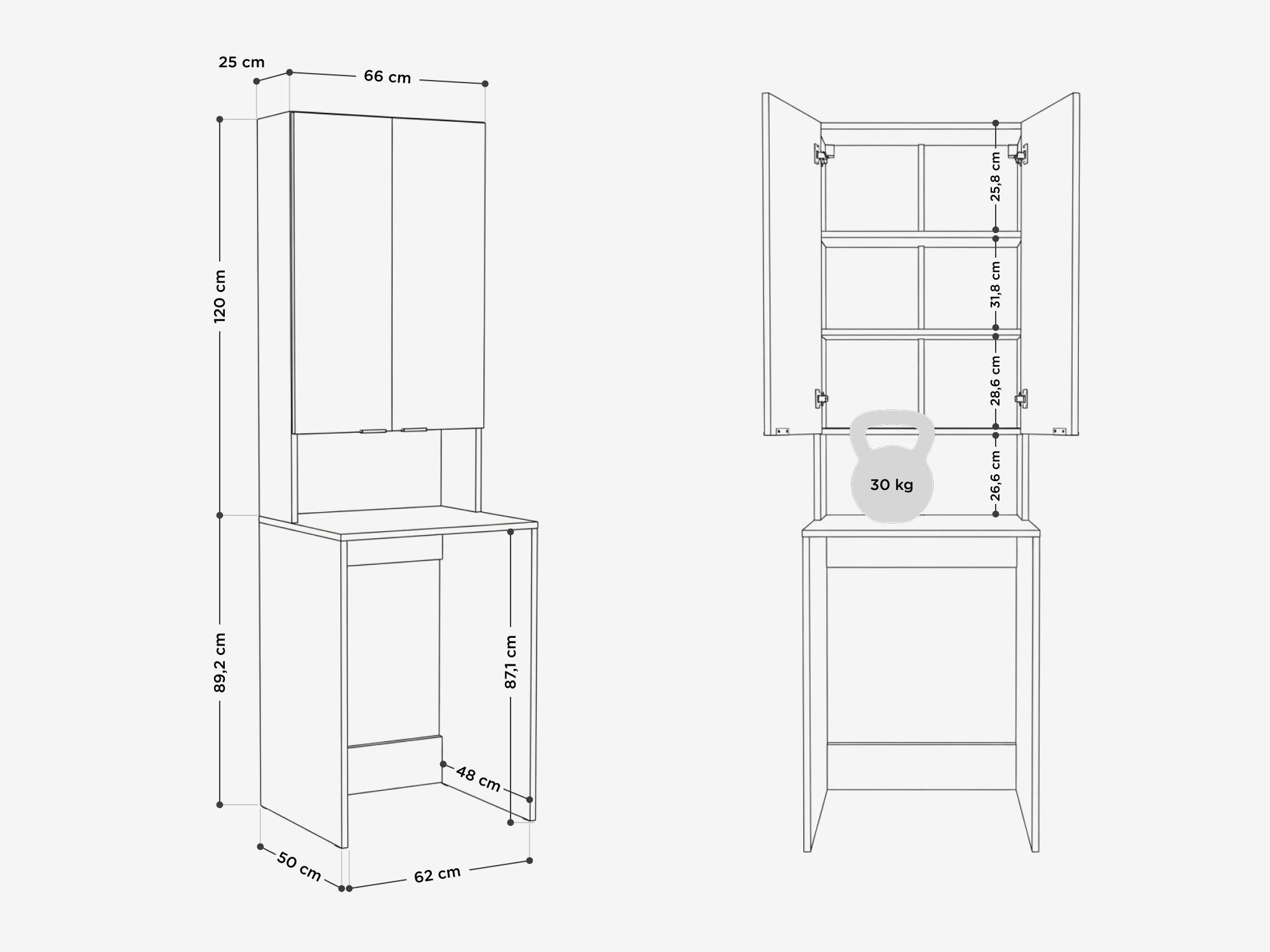 25 cm
66 cm
120 cm
89,2 cm
87,1 cm
48 cm
50 cm
62 cm

25,8 cm
31,8 cm
28,6 cm
26,6 cm
30 kg